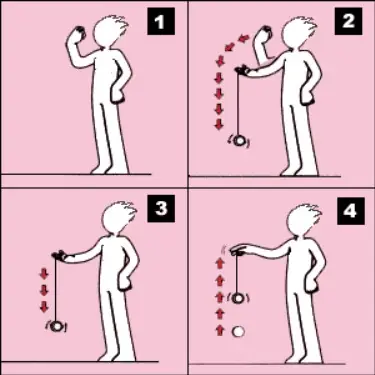 1

2

3

4