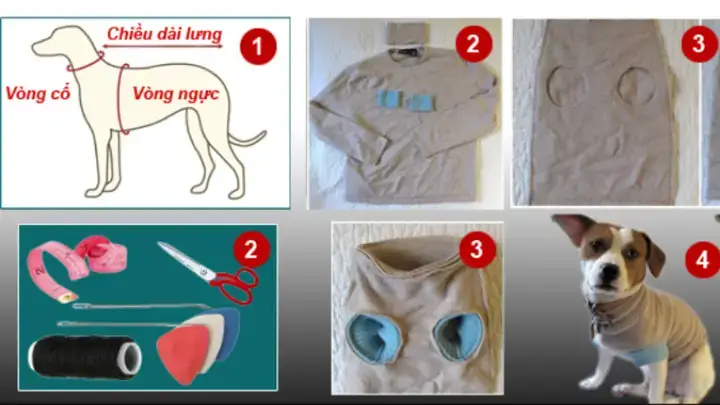 Chiều dài lưng
1
Vòng cổ
Vòng ngực
2
3
2
3
4