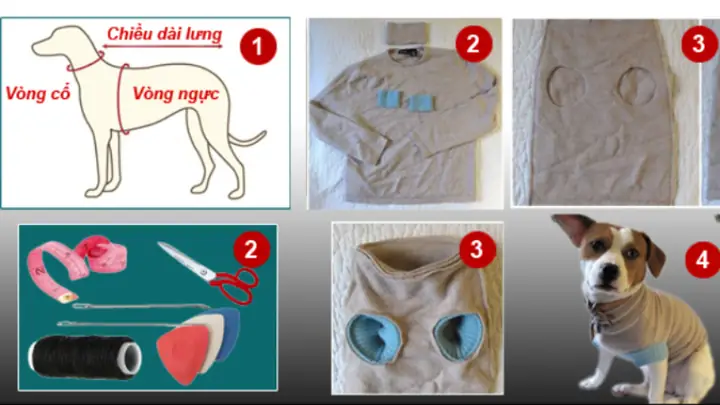 Chiều dài lưng
1
Vòng cổ
Vòng ngực
2
3
2
3
4