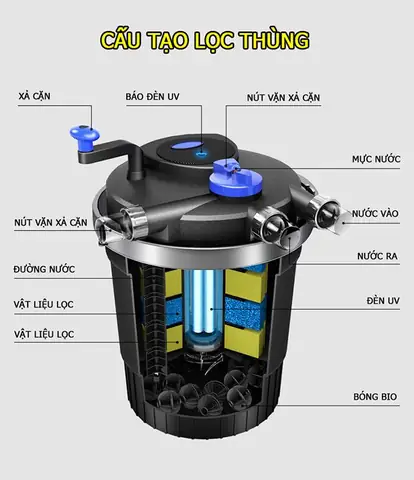 CẤU TẠO LỌC THÙNG

XẢ CẶN

BÁO ĐÈN UV

NÚT VẶN XẢ CẶN

MỰC NƯỚC

NÚT VẶN XẢ CẶN

NƯỚC VÀO

NƯỚC RA

ĐƯỜNG NƯỚC

VẬT LIỆU LỌC

ĐÈN UV

VẬT LIỆU LỌC

BÓNG BIO