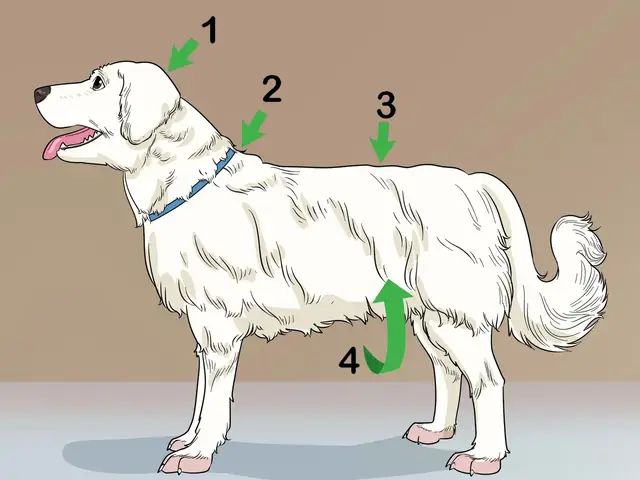 1
2
3
4